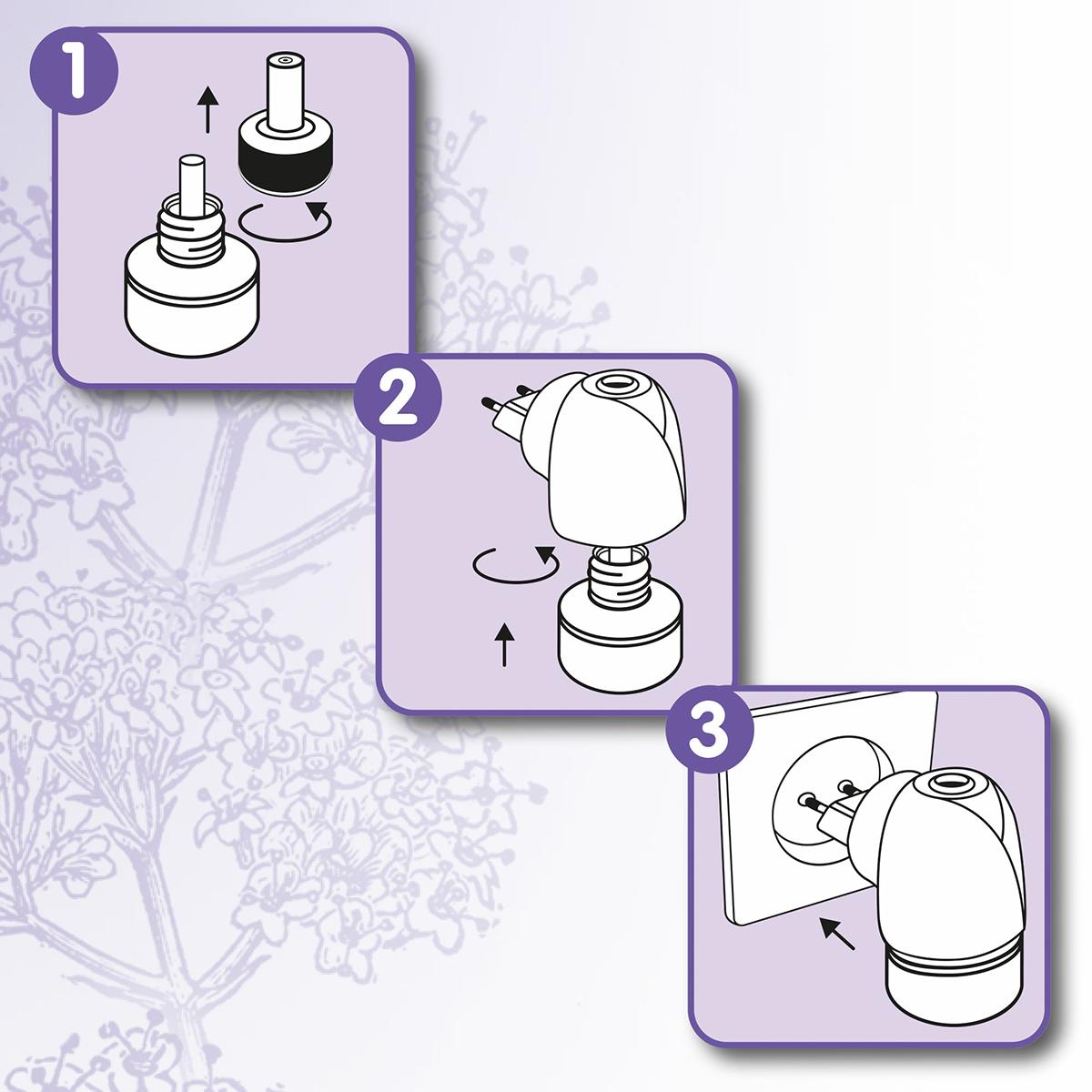 1
2
3